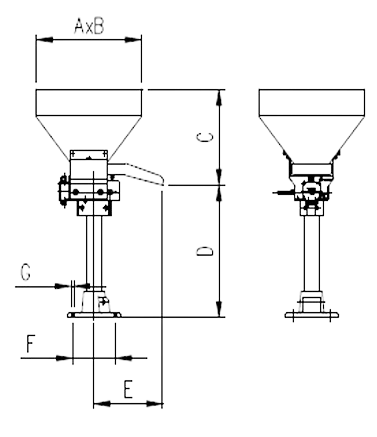 AxB
C
D
G
F
E